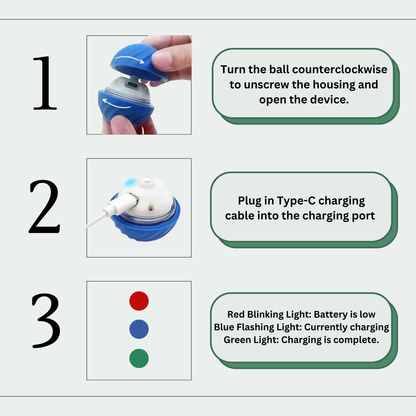 1

Turn the ball counterclockwise to unscrew the housing and open the device.

2

Plug in Type-C charging cable into the charging port

3

Red Blinking Light: Battery is low
Blue Flashing Light: Currently charging
Green Light: Charging is complete.